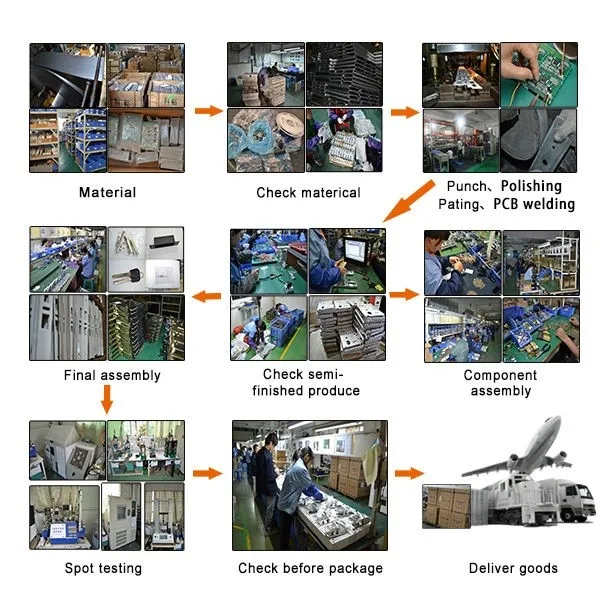 Material

Check materical

Punch、Polishing
Pating、PCB welding

Final assembly

Check semi-finished produce

Component assembly

Spot testing

Check before package

Deliver goods