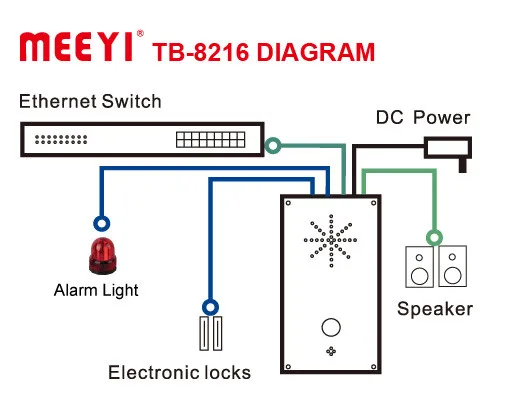 MEEYI® TB-8216 DIAGRAM

Ethernet Switch

DC Power

Alarm Light

Speaker

Electronic locks