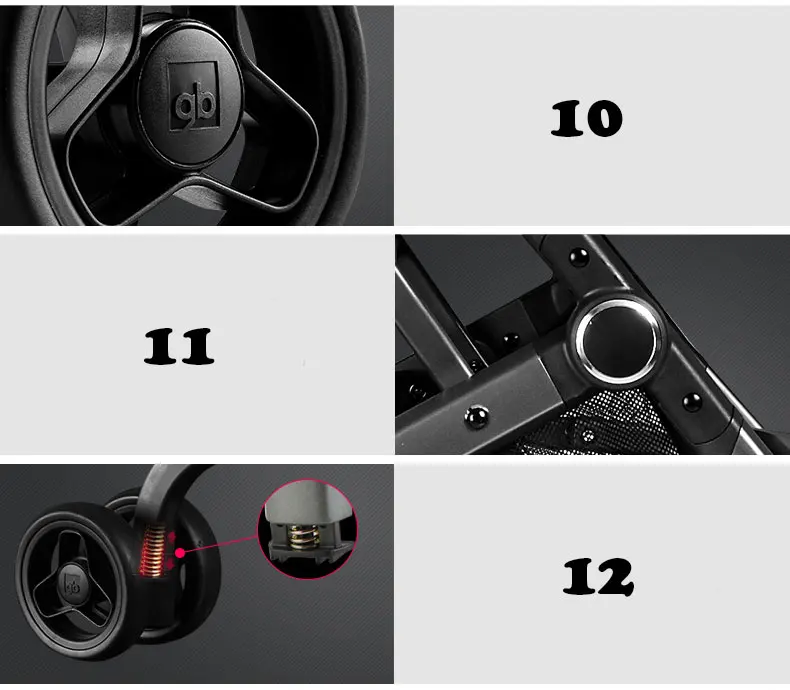 gb

10

11

gb

12