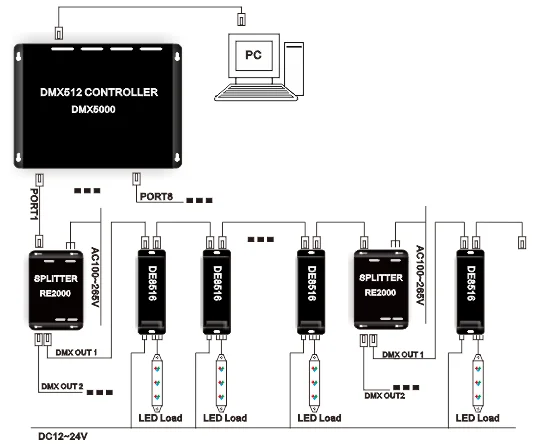 PC

DMX512 CONTROLLER
DMX5000

PORT1

PORT8

SPLITTER
RE2000

AC100~265V

DE8516

DE8516

DE8516

SPLITTER
RE2000

AC100~265V

DE8516

DMX OUT 1

DMX OUT 2

DMX OUT 1

DMX OUT2

LED Load

LED Load

LED Load

LED Load

DC12~24V