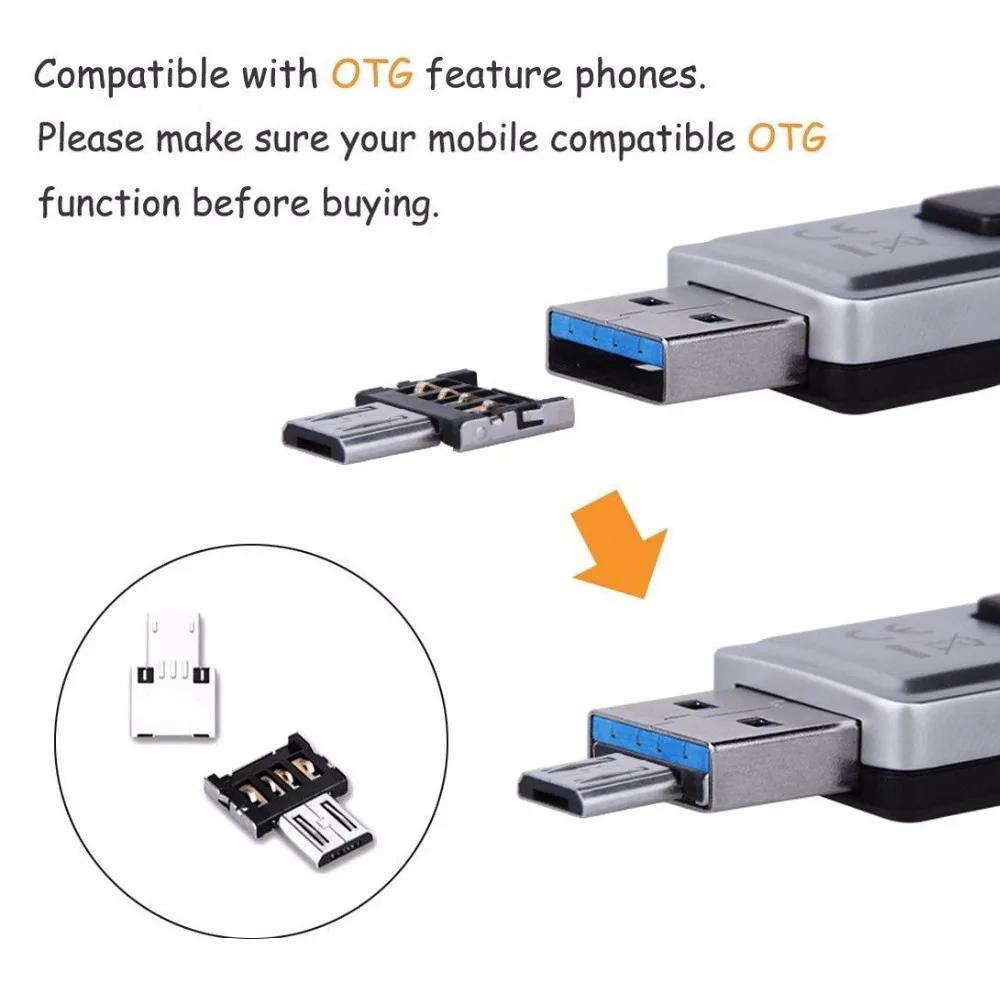 Compatible with OTG feature phones.
Please make sure your mobile compatible OTG function before buying.

CE

CE