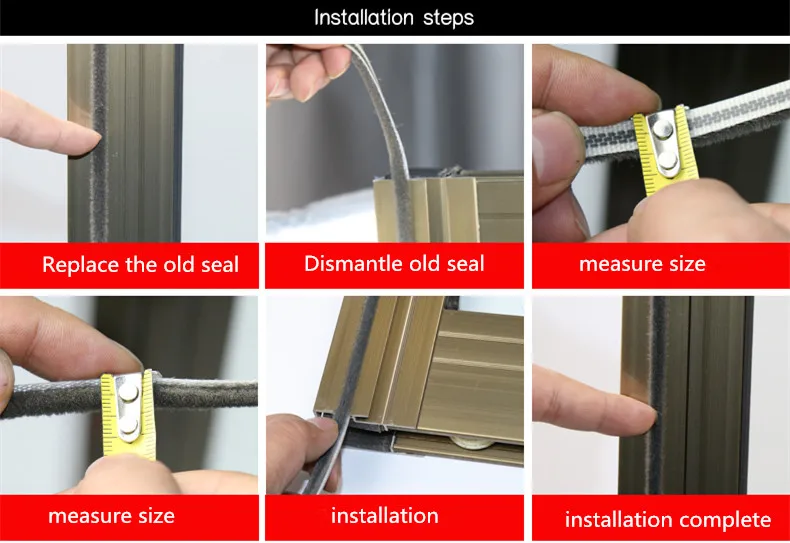 Installation steps

Replace the old seal

Dismantle old seal

measure size

measure size

installation

installation complete