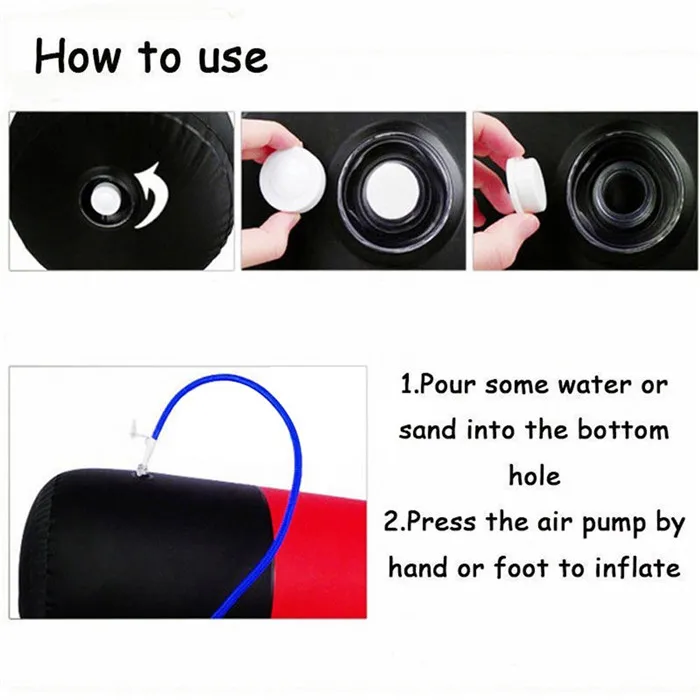 How to use

1.Pour some water or sand into the bottom hole
2.Press the air pump by hand or foot to inflate