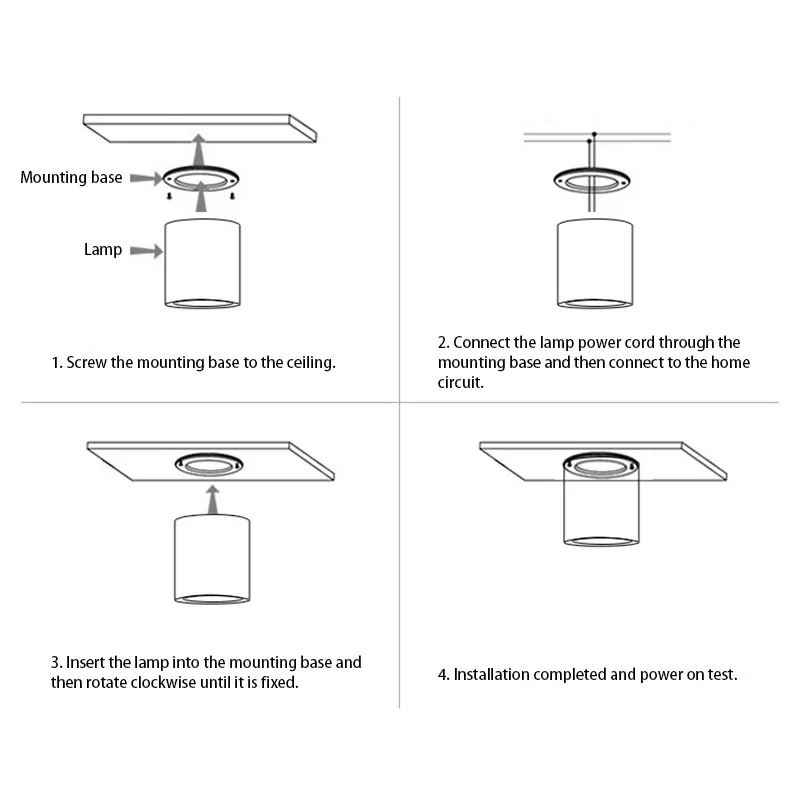 Mounting base

Lamp

1. Screw the mounting base to the ceiling.

2. Connect the lamp power cord through the mounting base and then connect to the home circuit.

3. Insert the lamp into the mounting base and then rotate clockwise until it is fixed.

4. Installation completed and power on test.