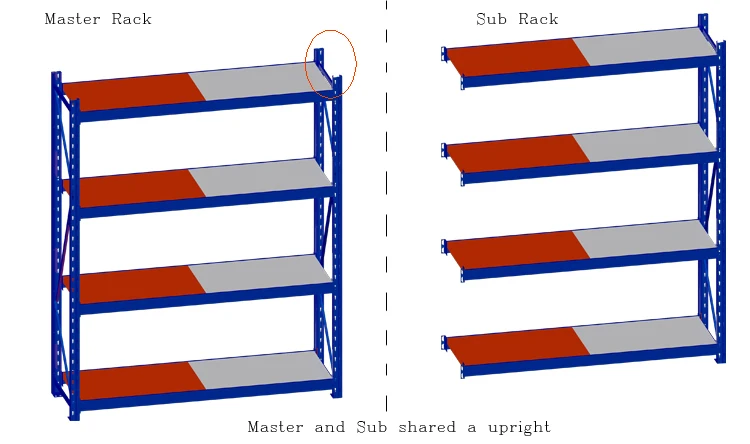 Master Rack

Sub Rack

Master and Sub shared a upright