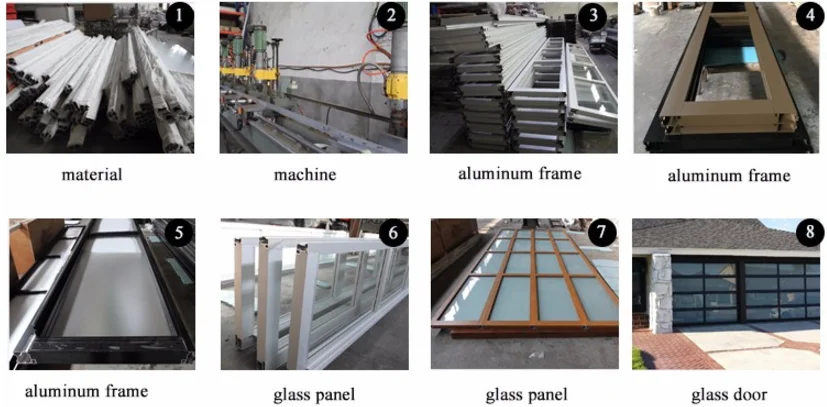 1
material

2
machine

3
aluminum frame

4
aluminum frame

5
aluminum frame

6
glass panel

7
glass panel

8
glass door