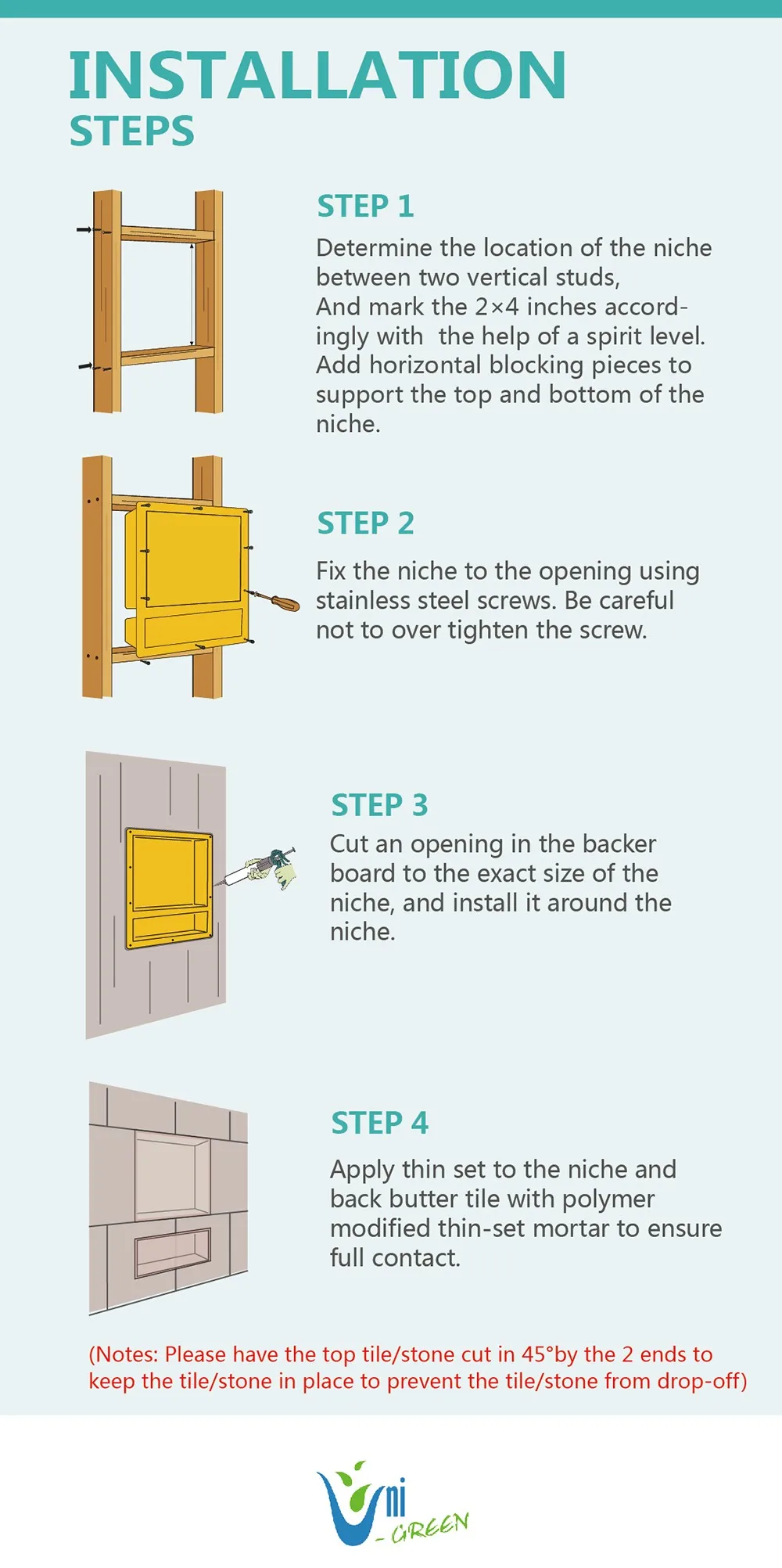 INSTALLATION
STEPS

STEP 1
Determine the location of the niche between two vertical studs,
And mark the 2×4 inches accordingly with the help of a spirit level.
Add horizontal blocking pieces to support the top and bottom of the niche.

STEP 2
Fix the niche to the opening using stainless steel screws. Be careful not to over tighten the screw.

STEP 3
Cut an opening in the backer board to the exact size of the niche, and install it around the niche.

STEP 4
Apply thin set to the niche and back butter tile with polymer modified thin-set mortar to ensure full contact.

(Notes: Please have the top tile/stone cut in 45°by the 2 ends to keep the tile/stone in place to prevent the tile/stone from drop-off)

Uni
-GREEN