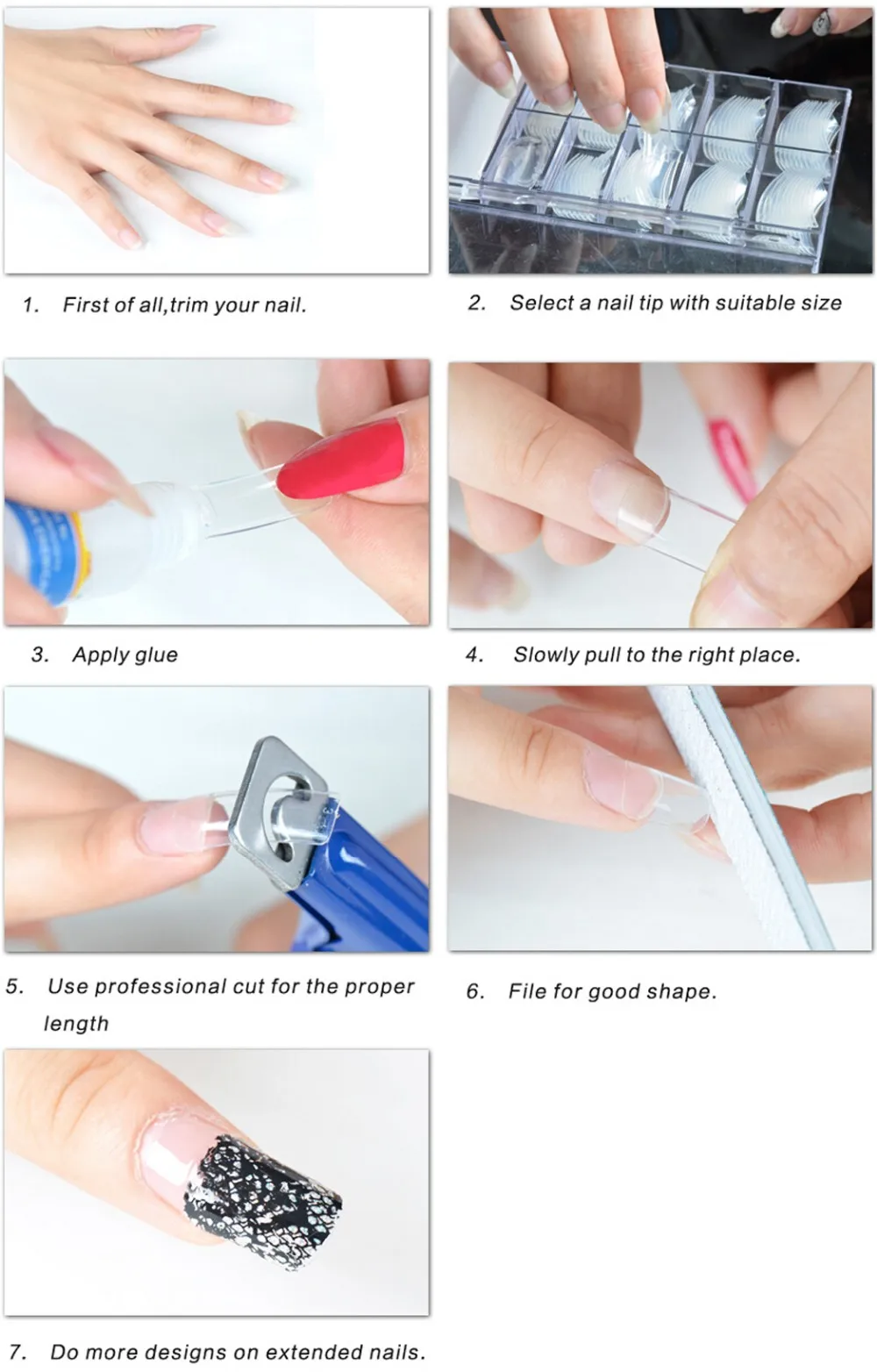 1. First of all,trim your nail.

2. Select a nail tip with suitable size

3. Apply glue

4. Slowly pull to the right place.

5. Use professional cut for the proper length

6. File for good shape.

7. Do more designs on extended nails.