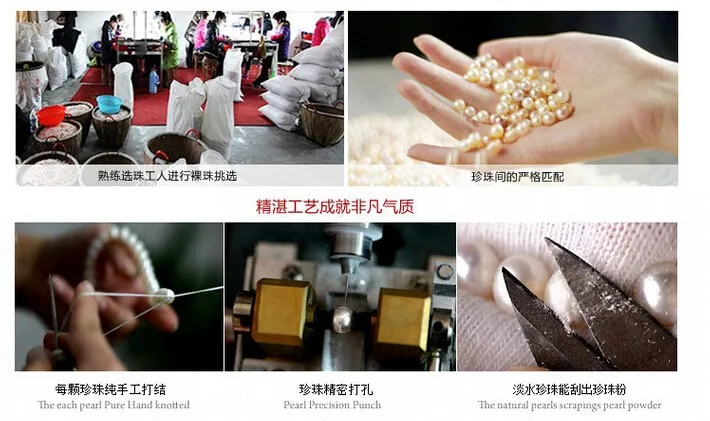 熟练选珠工人进行裸珠挑选

珍珠间的严格匹配

精湛工艺成就非凡气质

每颗珍珠纯手工打结
The each pearl Pure Hand knotted

珍珠精密打孔
Pearl Precision Punch

淡水珍珠能刮出珍珠粉
The natural pearls scrapings pearl powder