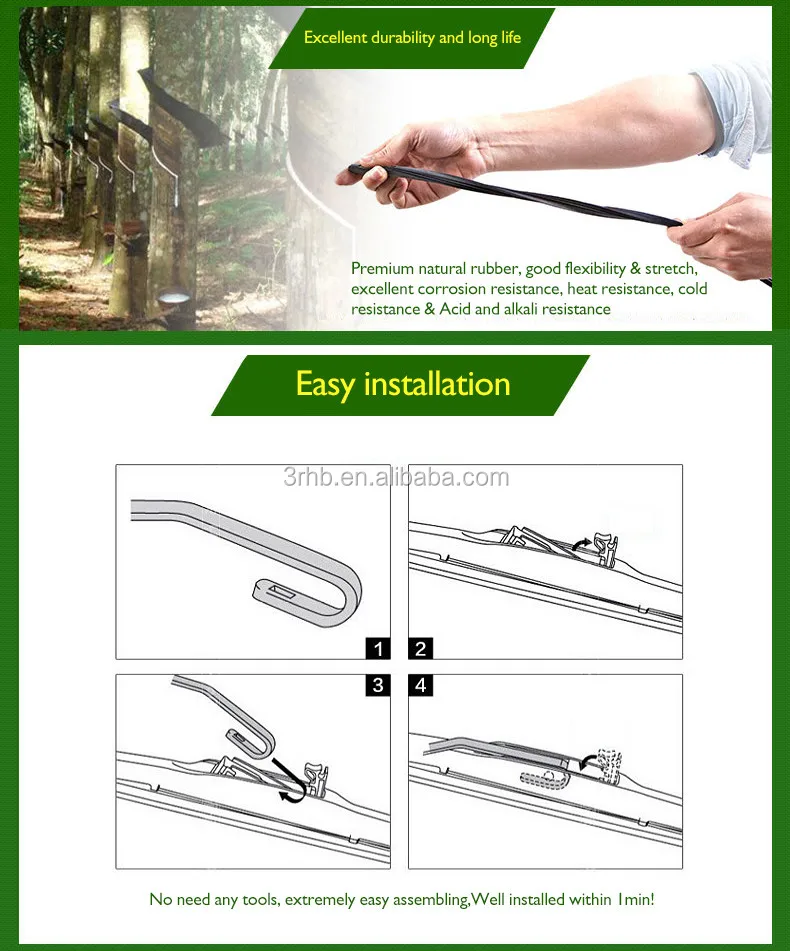 Excellent durability and long life

Premium natural rubber, good flexibility & stretch, excellent corrosion resistance, heat resistance, cold resistance & Acid and alkali resistance

Easy installation

3rhb.en.alibaba.com

1 2

3 4

No need any tools, extremely easy assembling,Well installed within 1min!