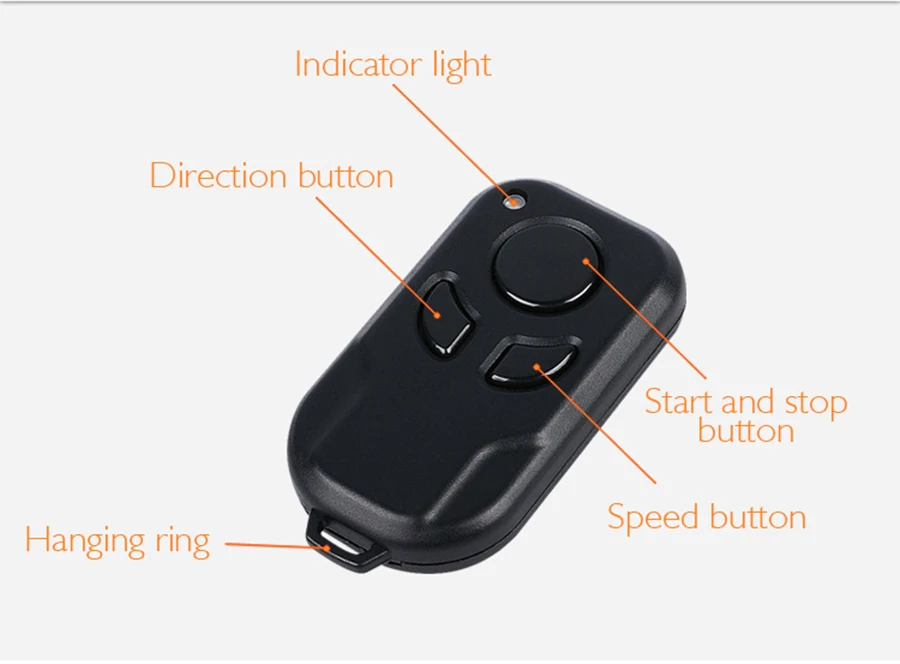 Indicator light

Direction button

Start and stop button

Speed button

Hanging ring