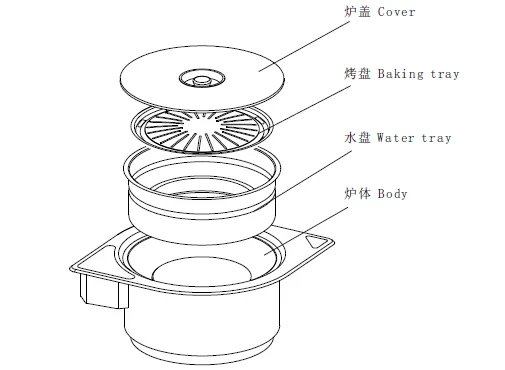 炉盖 Cover

烤盘 Baking tray

水盘 Water tray

炉体 Body