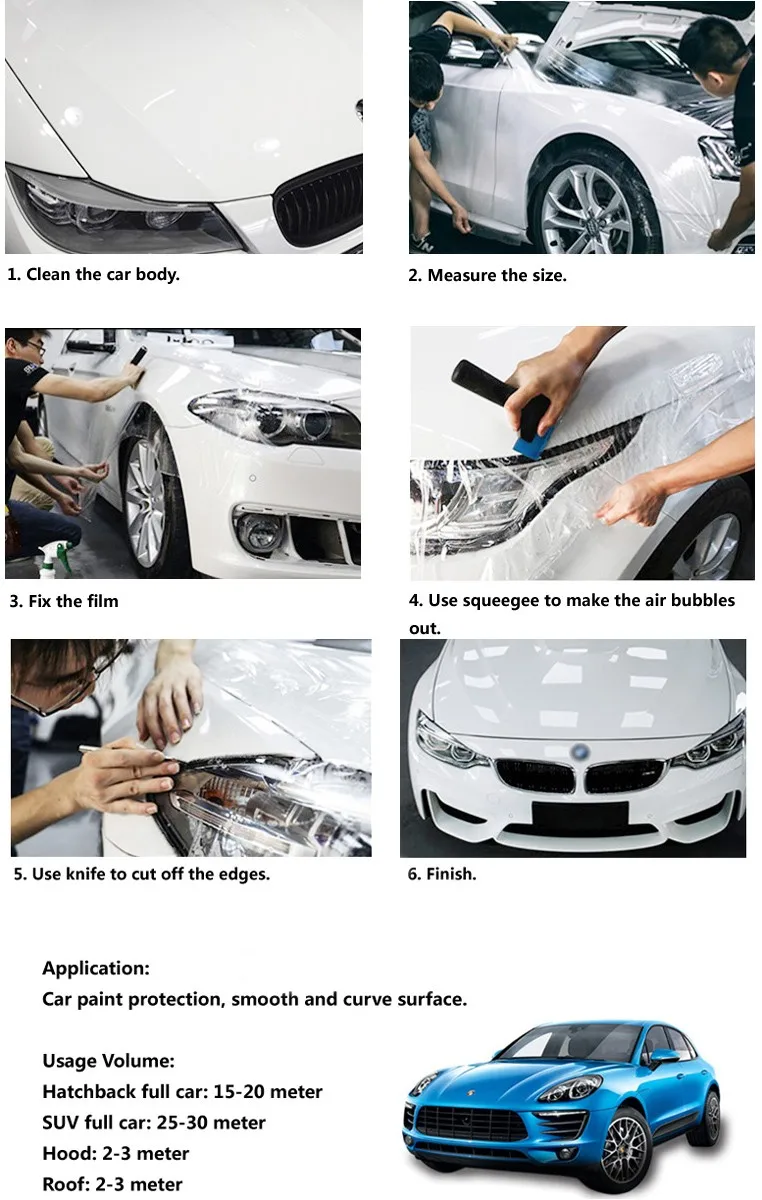 1. Clean the car body.

2. Measure the size.

3. Fix the film

4. Use squeegee to make the air bubbles out.

5. Use knife to cut off the edges.

6. Finish.

Application:
Car paint protection, smooth and curve surface.

Usage Volume:
Hatchback full car: 15-20 meter
SUV full car: 25-30 meter
Hood: 2-3 meter
Roof: 2-3 meter