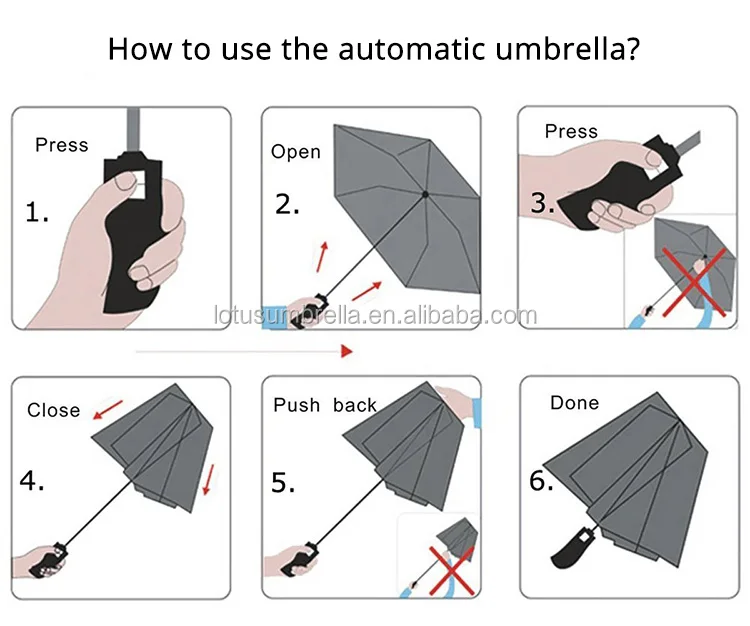 How to use the automatic umbrella?

Press
1.

Open
2.

Press
3.

lotusumbrella.en.alibaba.com

Close
4.

Push back
5.

Done
6.