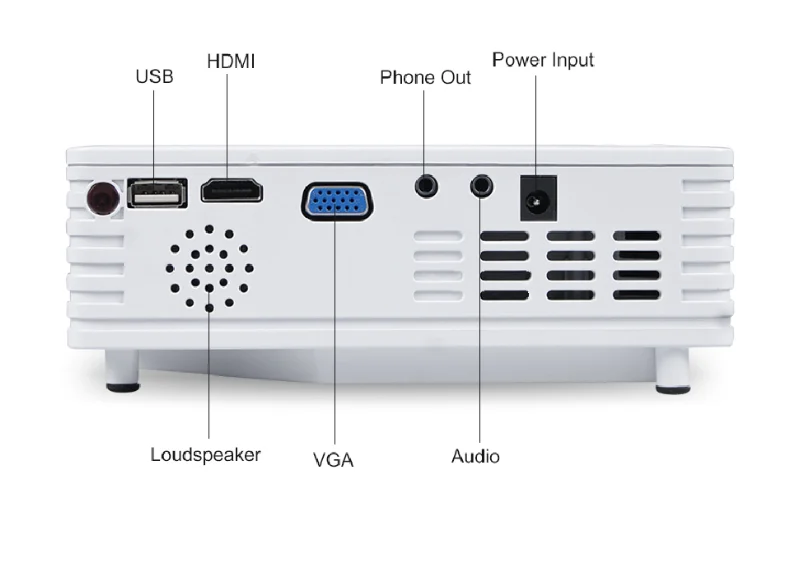 USB
HDMI
Phone Out
Power Input
Loudspeaker
VGA
Audio