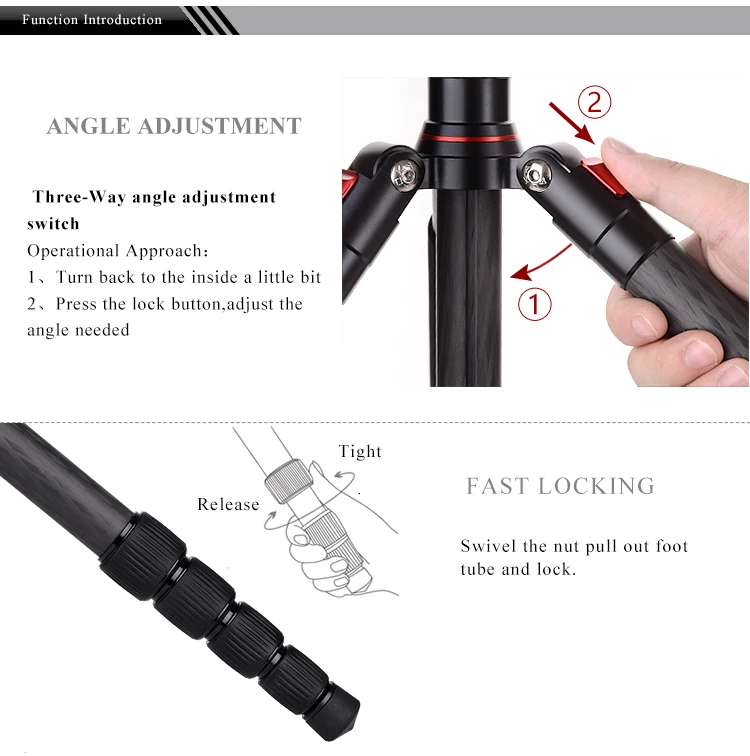 Function Introduction

ANGLE ADJUSTMENT

Three-Way angle adjustment switch

Operational Approach：

1、Turn back to the inside a little bit

2、Press the lock button,adjust the angle needed

2

1

Tight

Release

FAST LOCKING

Swivel the nut pull out foot tube and lock.