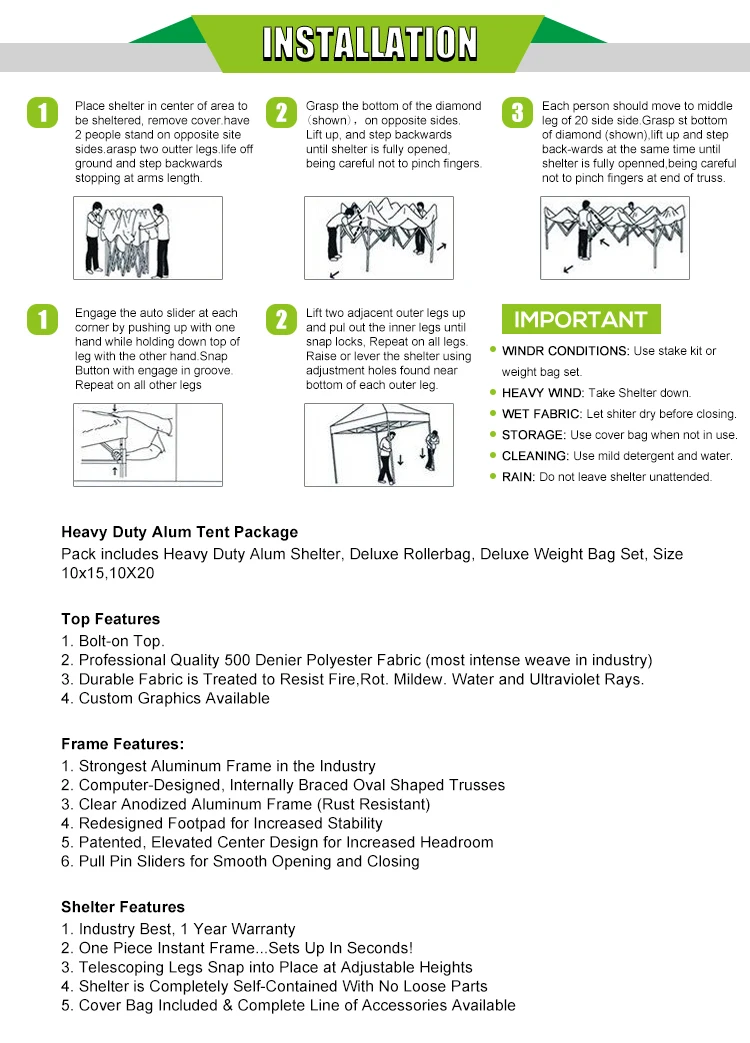 INSTALLATION

1
Place shelter in center of area to be sheltered, remove cover.have 2 people stand on opposite site sides.arasp two outter legs.life off ground and step backwards stopping at arms length.

2
Grasp the bottom of the diamond (shown), on opposite sides. Lift up, and step backwards until shelter is fully opened, being careful not to pinch fingers.

3
Each person should move to middle leg of 20 side side.Grasp st bottom of diamond (shown),lift up and step back-wards at the same time until shelter is fully openned,being careful not to pinch fingers at end of truss.

1
Engage the auto slider at each corner by pushing up with one hand while holding down top of leg with the other hand.Snap Button with engage in groove. Repeat on all other legs

2
Lift two adjacent outer legs up and pul out the inner legs until snap locks, Repeat on all legs. Raise or lever the shelter using adjustment holes found near bottom of each outer leg.

IMPORTANT
WINDR CONDITIONS: Use stake kit or weight bag set.
HEAVY WIND: Take Shelter down.
WET FABRIC: Let shiter dry before closing.
STORAGE: Use cover bag when not in use.
CLEANING: Use mild detergent and water.
RAIN: Do not leave shelter unattended.

Heavy Duty Alum Tent Package
Pack includes Heavy Duty Alum Shelter, Deluxe Rollerbag, Deluxe Weight Bag Set, Size 10x15,10X20

Top Features
1. Bolt-on Top.
2. Professional Quality 500 Denier Polyester Fabric (most intense weave in industry)
3. Durable Fabric is Treated to Resist Fire,Rot. Mildew. Water and Ultraviolet Rays.
4. Custom Graphics Available

Frame Features:
1. Strongest Aluminum Frame in the Industry
2. Computer-Designed, Internally Braced Oval Shaped Trusses
3. Clear Anodized Aluminum Frame (Rust Resistant)
4. Redesigned Footpad for Increased Stability
5. Patented, Elevated Center Design for Increased Headroom
6. Pull Pin Sliders for Smooth Opening and Closing

Shelter Features
1. Industry Best, 1 Year Warranty
2. One Piece Instant Frame...Sets Up In Seconds!
3. Telescoping Legs Snap into Place at Adjustable Heights
4. Shelter is Completely Self-Contained With No Loose Parts
5. Cover Bag Included & Complete Line of Accessories Available