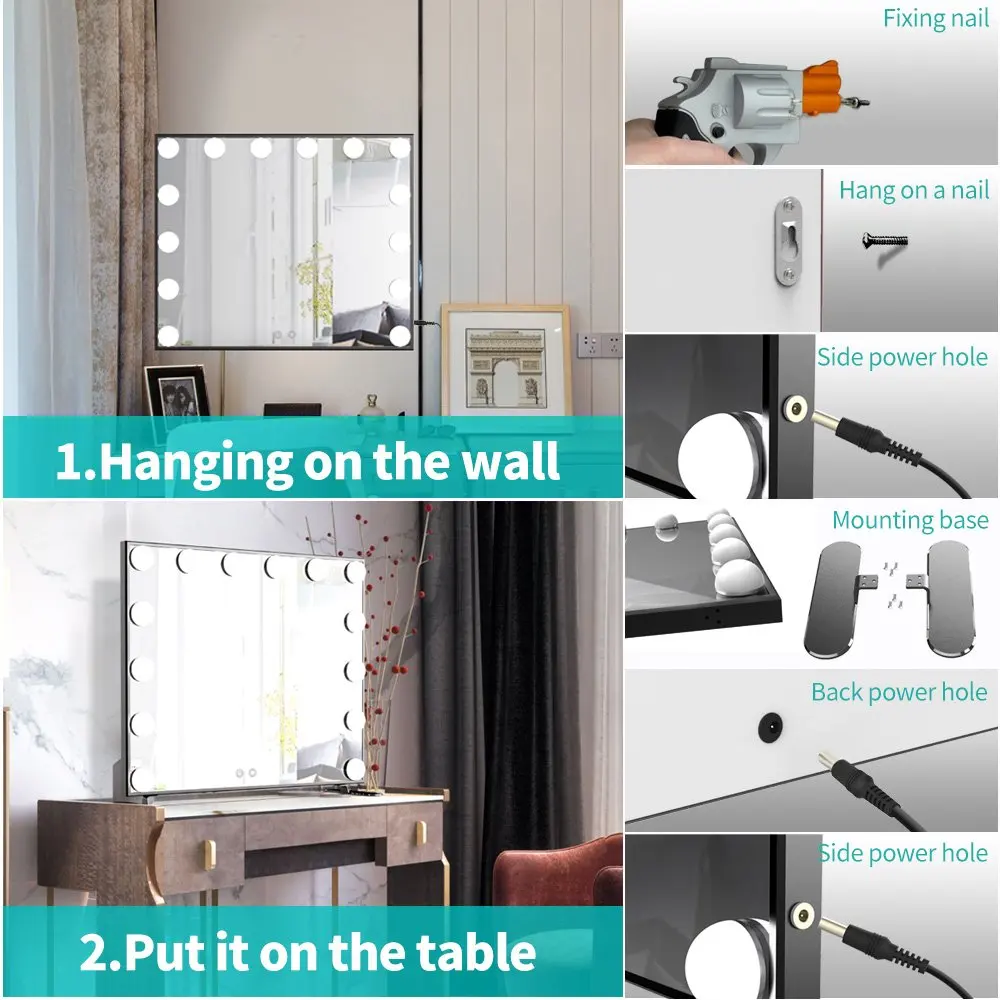 1.Hanging on the wall

2.Put it on the table

Fixing nail

Hang on a nail

Side power hole

Mounting base

Back power hole

Side power hole