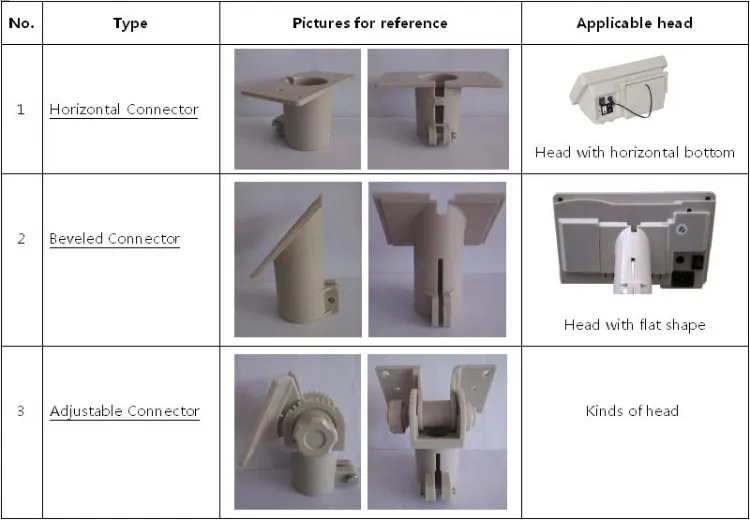 | No. | Type | Pictures for reference | Applicable head |
|---|---|---|---|
| 1 | Horizontal Connector | | Head with horizontal bottom |
| 2 | Beveled Connector | | Head with flat shape |
| 3 | Adjustable Connector | | Kinds of head |