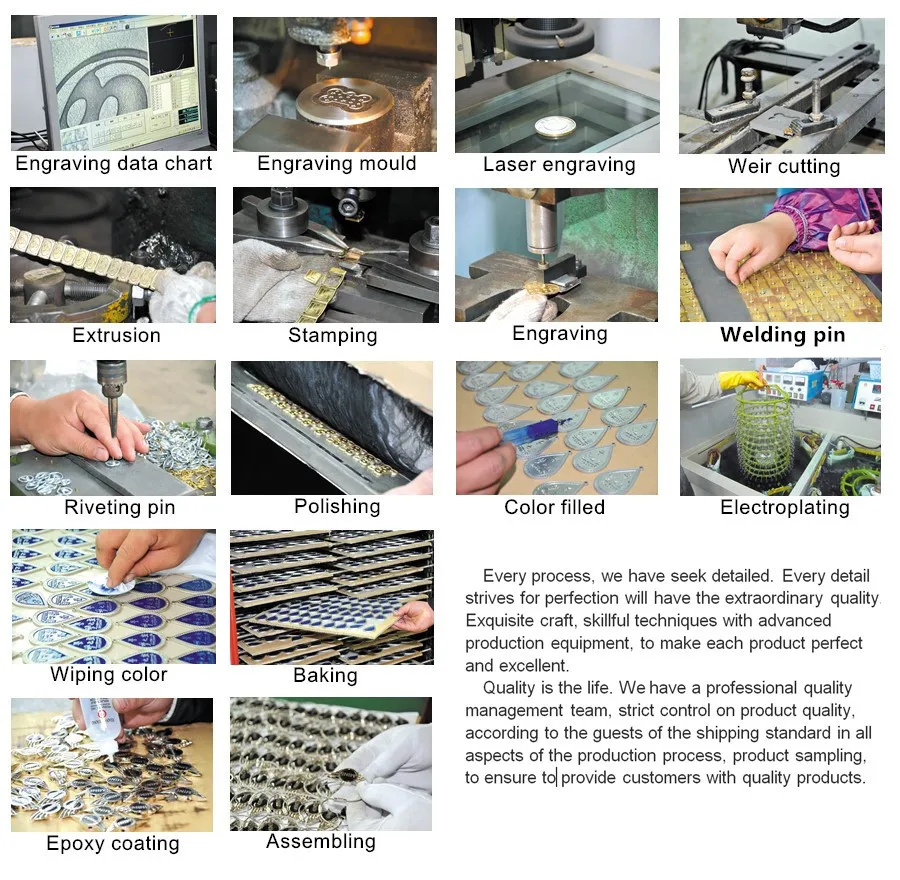 Engraving data chart

Engraving mould

Laser engraving

Weir cutting

Extrusion

Stamping

Engraving

Welding pin

Riveting pin

Polishing

Color filled

Electroplating

Wiping color

Baking

Epoxy coating

Assembling

Every process, we have seek detailed. Every detail strives for perfection will have the extraordinary quality. Exquisite craft, skillful techniques with advanced production equipment, to make each product perfect and excellent.

Quality is the life. We have a professional quality management team, strict control on product quality, according to the guests of the shipping standard in all aspects of the production process, product sampling, to ensure to provide customers with quality products.