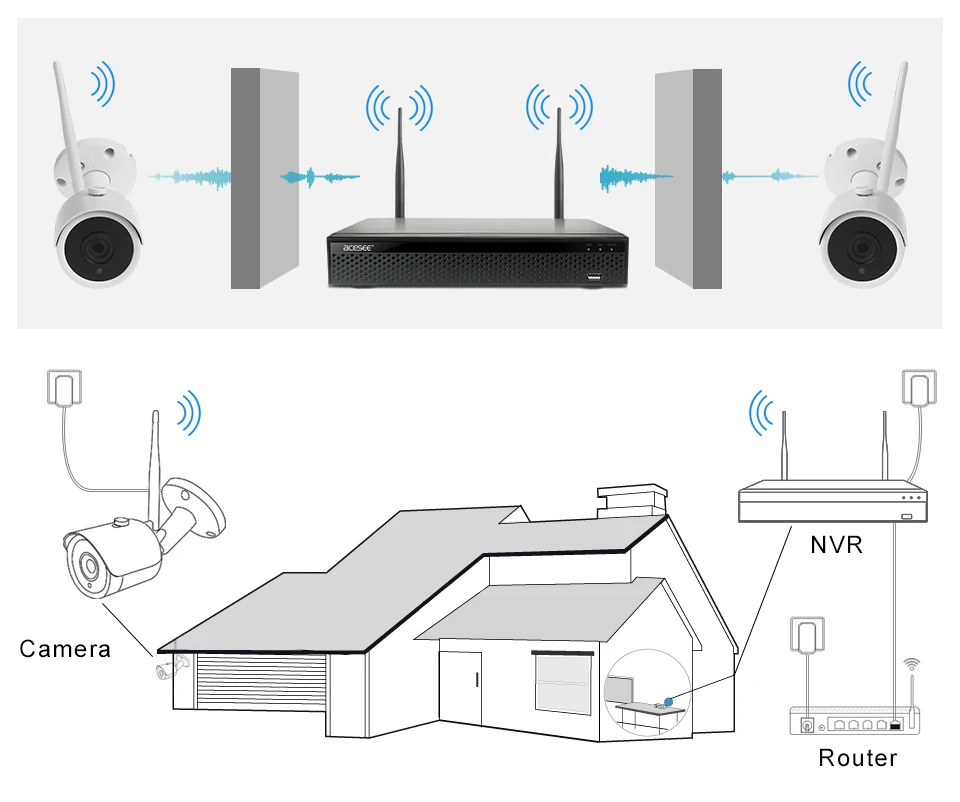 acesee

NVR

Camera

Router