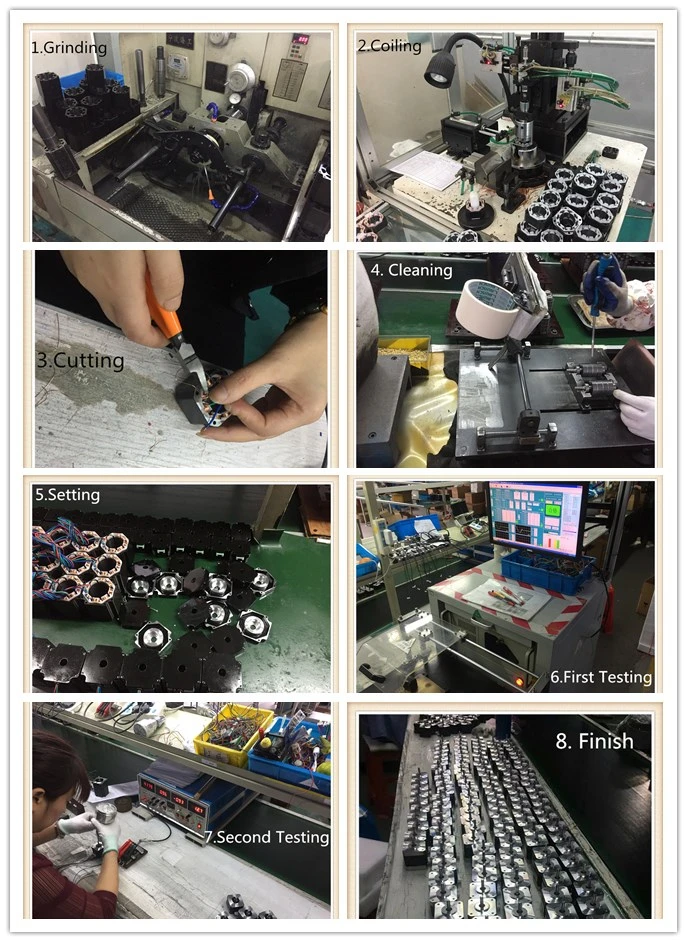 1.Grinding

2.Coiling

3.Cutting

4. Cleaning

5.Setting

6.First Testing

7.Second Testing

8. Finish