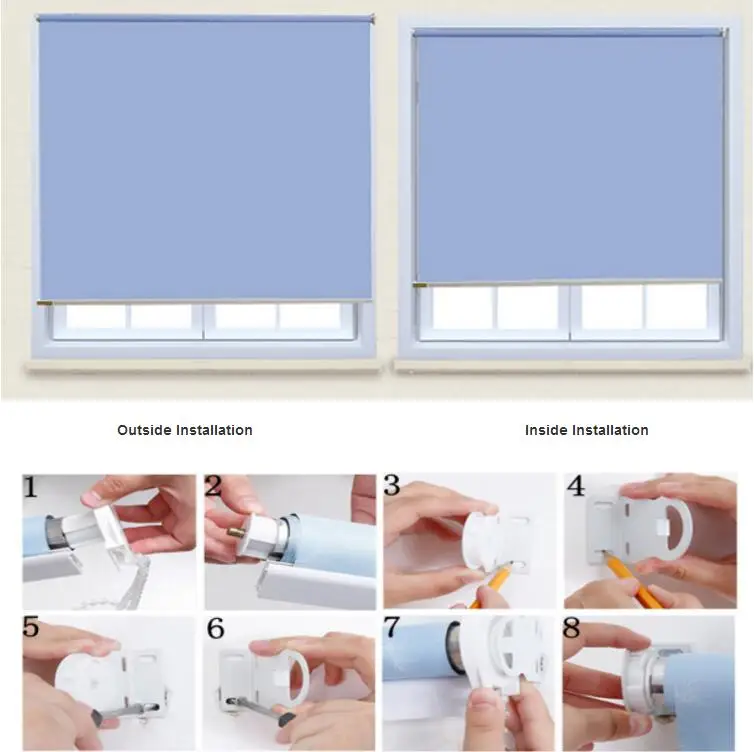 Outside Installation

Inside Installation

1

2

3

4

5

6

7

8