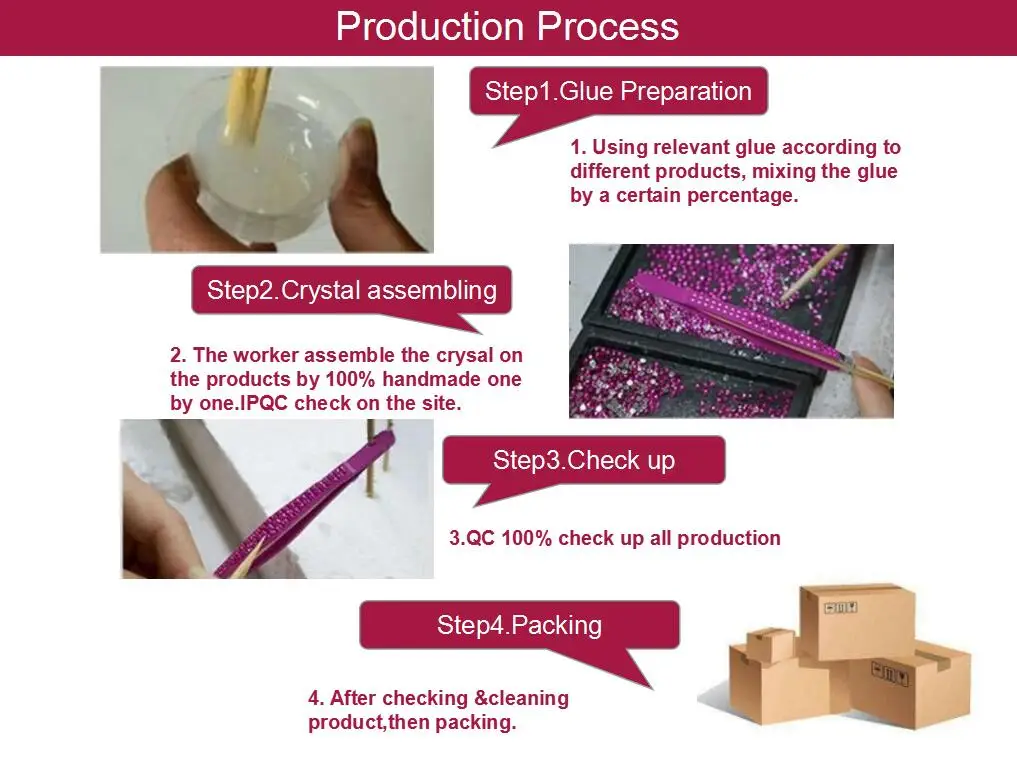 Production Process

Step1.Glue Preparation

1. Using relevant glue according to different products, mixing the glue by a certain percentage.

Step2.Crystal assembling

2. The worker assemble the crysal on the products by 100% handmade one by one.IPQC check on the site.

Step3.Check up

3.QC 100% check up all production

Step4.Packing

4. After checking &cleaning product,then packing.