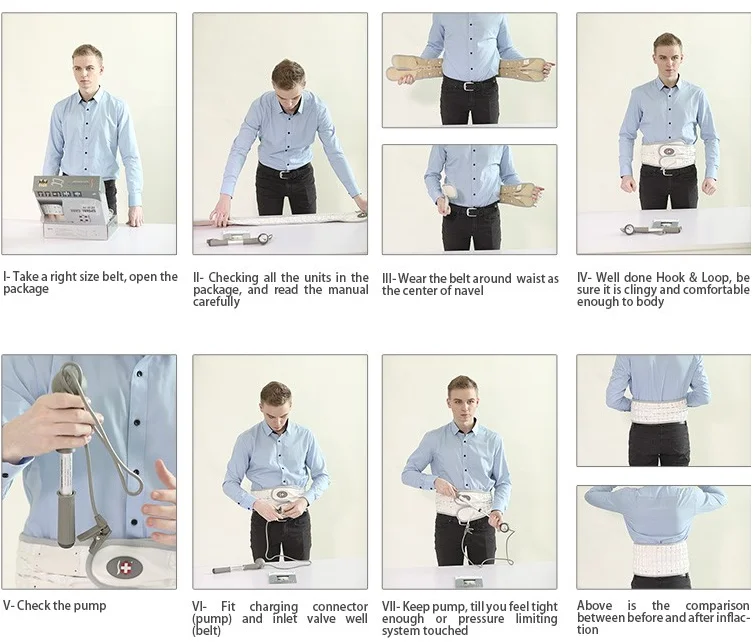 I- Take a right size belt, open the package

II- Checking all the units in the package, and read the manual carefully

III- Wear the belt around waist as the center of navel

IV- Well done Hook & Loop, be sure it is clingy and comfortable enough to body

V- Check the pump

VI- Fit charging connector (pump) and inlet valve well (belt)

VII- Keep pump, till you feel tight enough or pressure limiting system touched

Above is the comparison between before and after inflaction