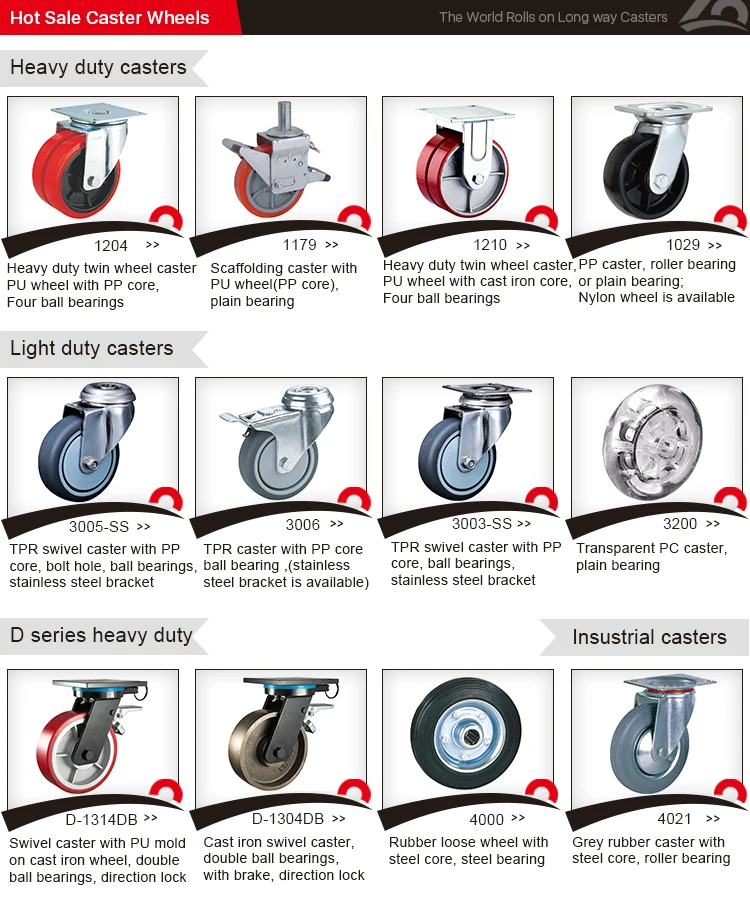 Hot Sale Caster Wheels

The World Rolls on Long way Casters

Heavy duty casters

1204 >>
Heavy duty twin wheel caster PU wheel with PP core, Four ball bearings

1179 >>
Scaffolding caster with PU wheel(PP core), plain bearing

1210 >>
Heavy duty twin wheel caster, PU wheel with cast iron core, Four ball bearings

1029 >>
PP caster, roller bearing or plain bearing; Nylon wheel is available

Light duty casters

3005-SS >>
TPR swivel caster with PP core, bolt hole, ball bearings, stainless steel bracket

3006 >>
TPR caster with PP core ball bearing ,(stainless steel bracket is available)

3003-SS >>
TPR swivel caster with PP core, ball bearings, stainless steel bracket

3200 >>
Transparent PC caster, plain bearing

D series heavy duty

Insustrial casters

D-1314DB >>
Swivel caster with PU mold on cast iron wheel, double ball bearings, direction lock

D-1304DB >>
Cast iron swivel caster, double ball bearings, with brake, direction lock

4000 >>
Rubber loose wheel with steel core, steel bearing

4021 >>
Grey rubber caster with steel core, roller bearing