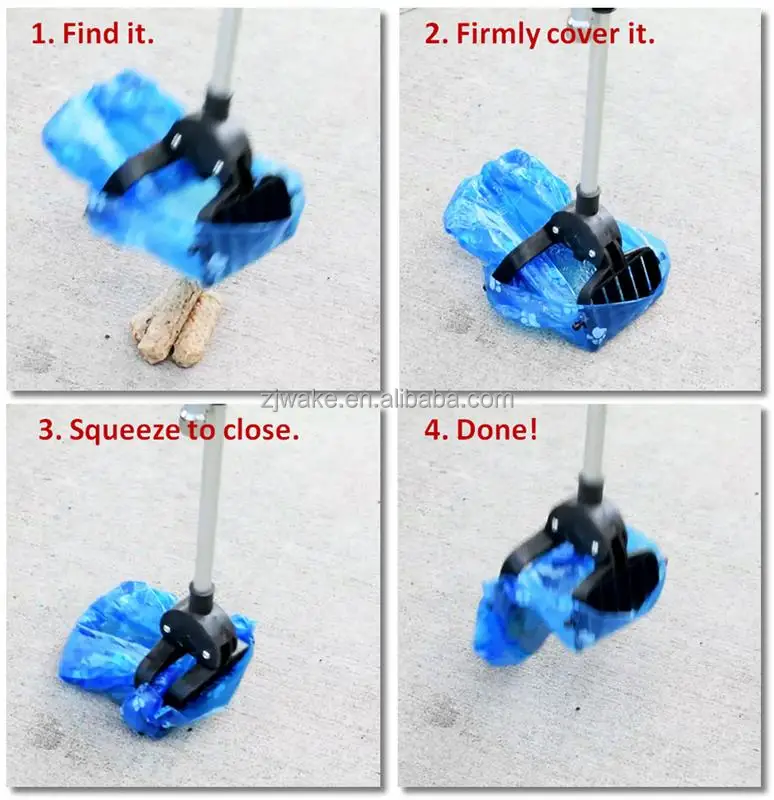 1. Find it.

2. Firmly cover it.

zjwake.en.alibaba.com

3. Squeeze to close.

4. Done!