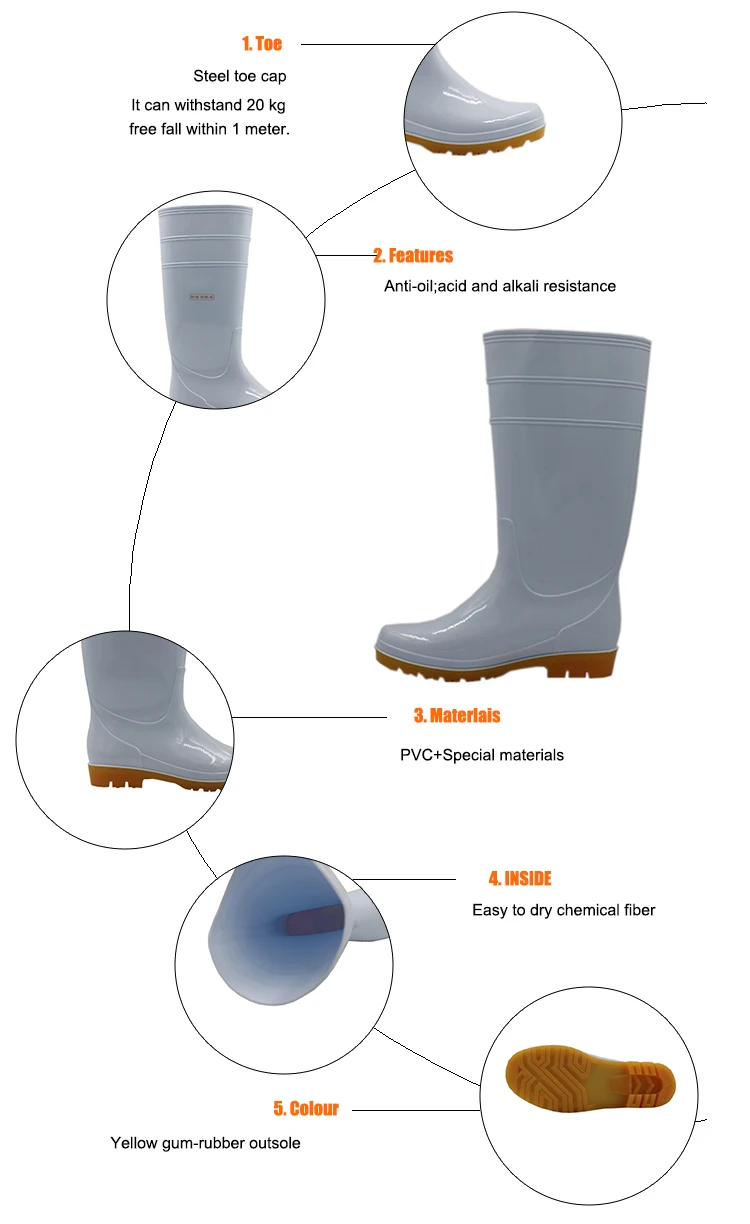 1. Toe

Steel toe cap
It can withstand 20 kg free fall within 1 meter.

2. Features

Anti-oil;acid and alkali resistance

3. Materlais

PVC+Special materials

4. INSIDE

Easy to dry chemical fiber

5. Colour

Yellow gum-rubber outsole