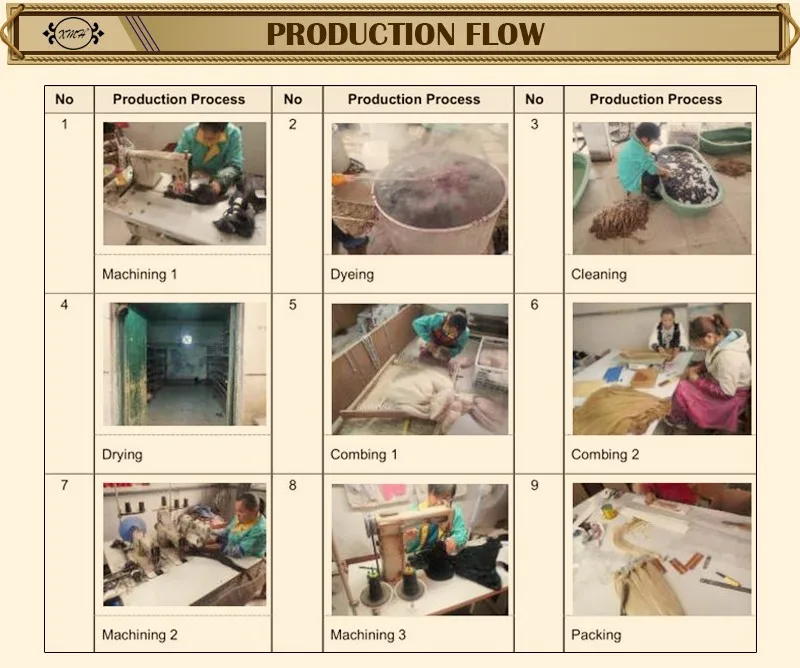 XMH

PRODUCTION FLOW

| No | Production Process | No | Production Process | No | Production Process |
|---|---|---|---|---|---|
| 1 | Machining 1 | 2 | Dyeing | 3 | Cleaning |
| 4 | Drying | 5 | Combing 1 | 6 | Combing 2 |
| 7 | Machining 2 | 8 | Machining 3 | 9 | Packing |