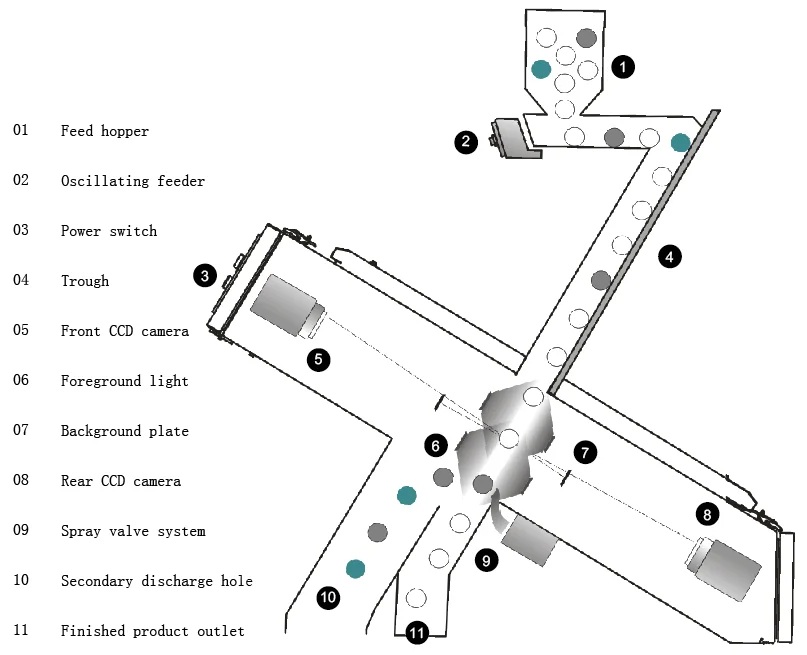 01 Feed hopper

02 Oscillating feeder

03 Power switch

04 Trough

05 Front CCD camera

06 Foreground light

07 Background plate

08 Rear CCD camera

09 Spray valve system

10 Secondary discharge hole

11 Finished product outlet

1

2

3

4

5

6

7

8

9

10

11