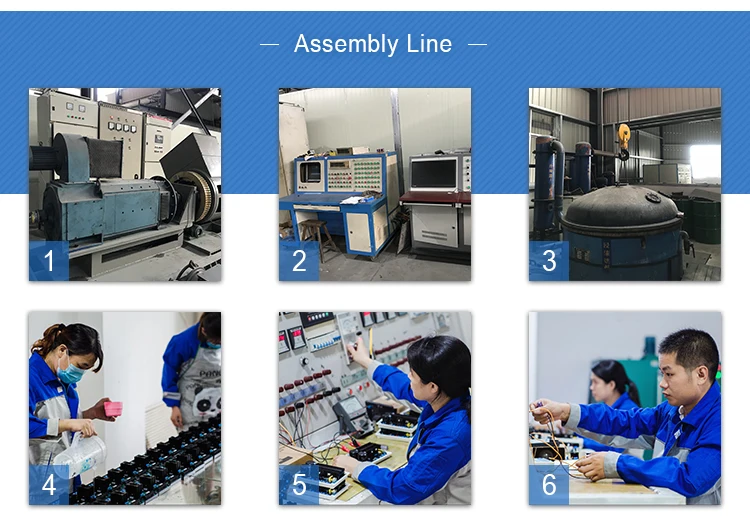 — Assembly Line —

1

2

3

4

5

6