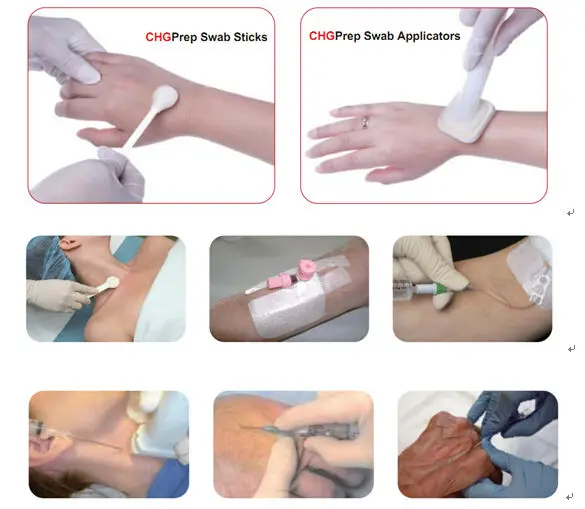 CHGPrep Swab Sticks

CHGPrep Swab Applicators