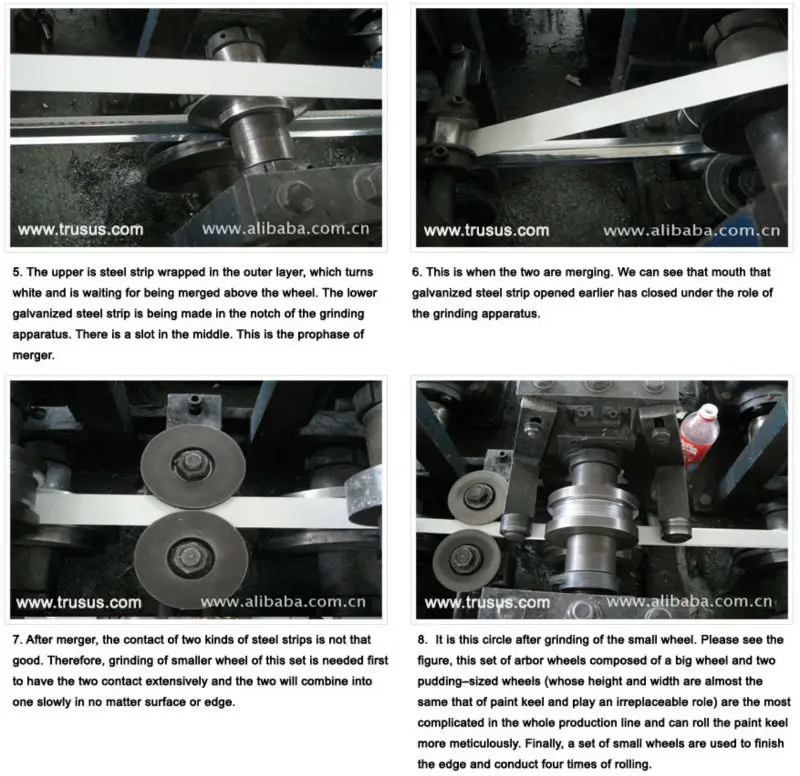 www.trusus.com www.alibaba.com.cn

5. The upper is steel strip wrapped in the outer layer, which turns white and is waiting for being merged above the wheel. The lower galvanized steel strip is being made in the notch of the grinding apparatus. There is a slot in the middle. This is the prophase of merger.

www.trusus.com www.alibaba.com.cn

6. This is when the two are merging. We can see that mouth that galvanized steel strip opened earlier has closed under the role of the grinding apparatus.

www.trusus.com www.alibaba.com.cn

7. After merger, the contact of two kinds of steel strips is not that good. Therefore, grinding of smaller wheel of this set is needed first to have the two contact extensively and the two will combine into one slowly in no matter surface or edge.

www.trusus.com www.alibaba.com.cn

8. It is this circle after grinding of the small wheel. Please see the figure, this set of arbor wheels composed of a big wheel and two pudding–sized wheels (whose height and width are almost the same that of paint keel and play an irreplaceable role) are the most complicated in the whole production line and can roll the paint keel more meticulously. Finally, a set of small wheels are used to finish the edge and conduct four times of rolling.