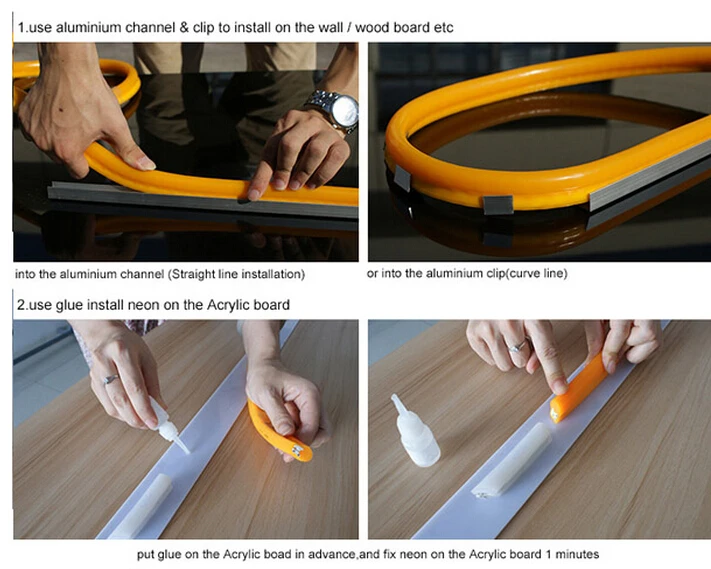 1.use aluminium channel & clip to install on the wall / wood board etc

into the aluminium channel (Straight line installation)

or into the aluminium clip(curve line)

2.use glue install neon on the Acrylic board

put glue on the Acrylic boad in advance,and fix neon on the Acrylic board 1 minutes