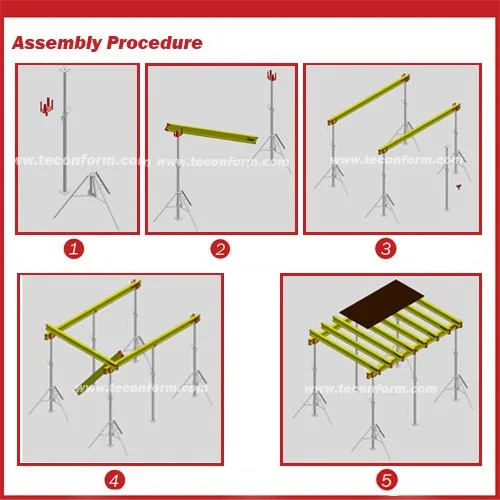 Assembly Procedure

www.teconform.com

1

www.teconform.com

2

www.teconform.com

3

www.teconform.com

4

www.teconform.com

5