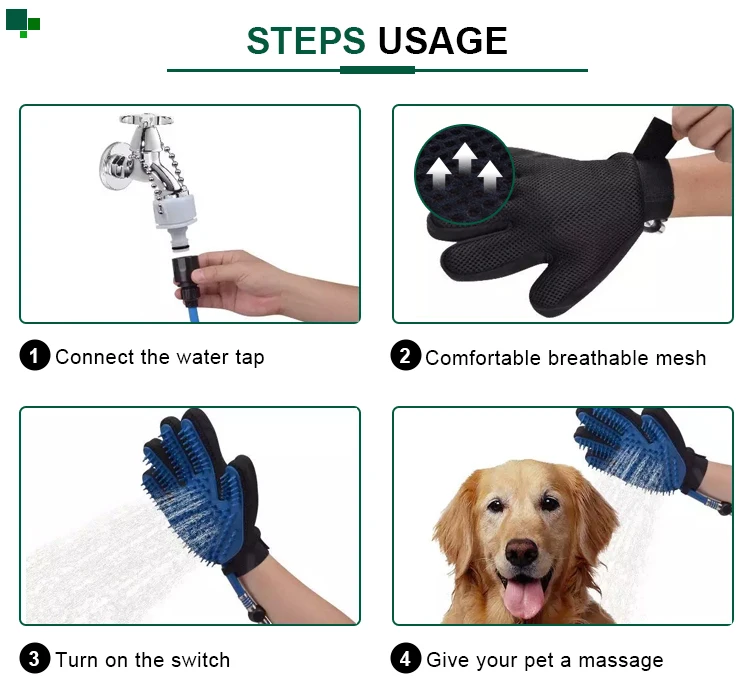 STEPS USAGE

1 Connect the water tap

2 Comfortable breathable mesh

3 Turn on the switch

4 Give your pet a massage