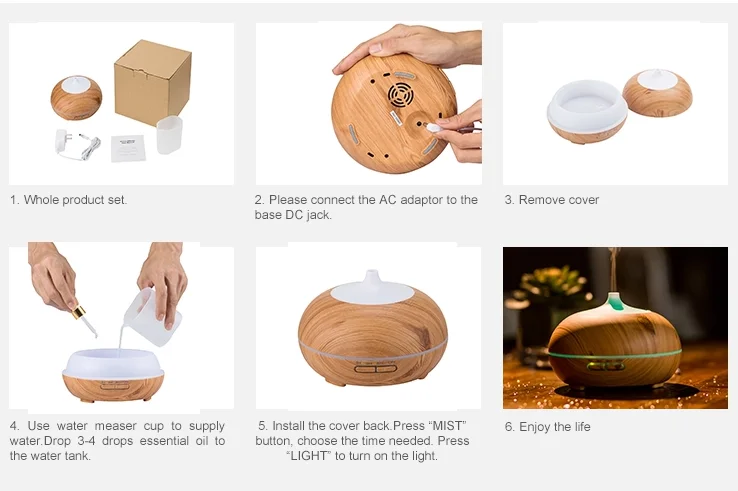 1. Whole product set.

2. Please connect the AC adaptor to the base DC jack.

3. Remove cover

4. Use water measer cup to supply water.Drop 3-4 drops essential oil to the water tank.

5. Install the cover back.Press “MIST” button, choose the time needed. Press “LIGHT” to turn on the light.

6. Enjoy the life