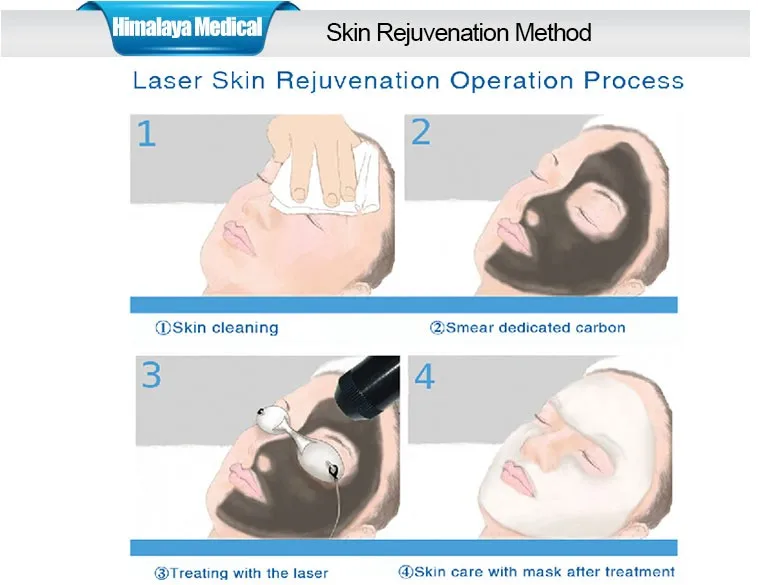 Himalaya Medical

Skin Rejuvenation Method

Laser Skin Rejuvenation Operation Process

1

2

①Skin cleaning

②Smear dedicated carbon

3

4

③Treating with the laser

④Skin care with mask after treatment