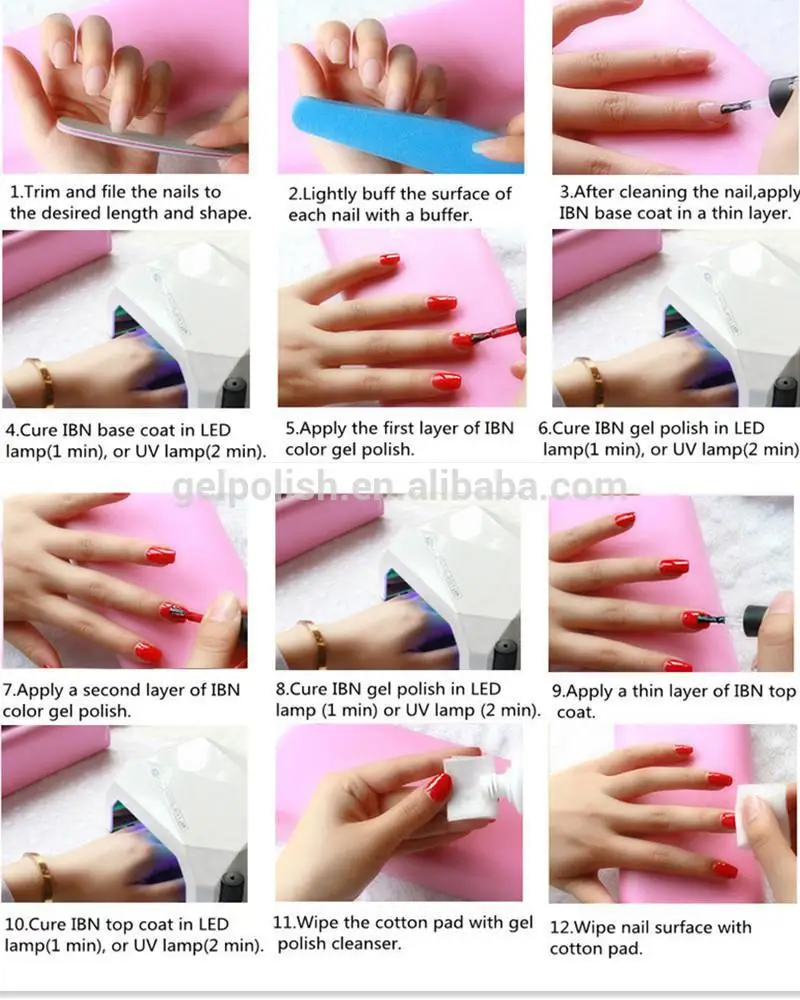 1.Trim and file the nails to the desired length and shape.

2.Lightly buff the surface of each nail with a buffer.

3.After cleaning the nail,apply IBN base coat in a thin layer.

4.Cure IBN base coat in LED lamp(1 min), or UV lamp(2 min).

5.Apply the first layer of IBN color gel polish.

6.Cure IBN gel polish in LED lamp(1 min), or UV lamp(2 min)

gelpolish.en.alibaba.com

7.Apply a second layer of IBN color gel polish.

8.Cure IBN gel polish in LED lamp (1 min) or UV lamp (2 min).

9.Apply a thin layer of IBN top coat.

10.Cure IBN top coat in LED lamp(1 min), or UV lamp(2 min).

11.Wipe the cotton pad with gel polish cleanser.

12.Wipe nail surface with cotton pad.