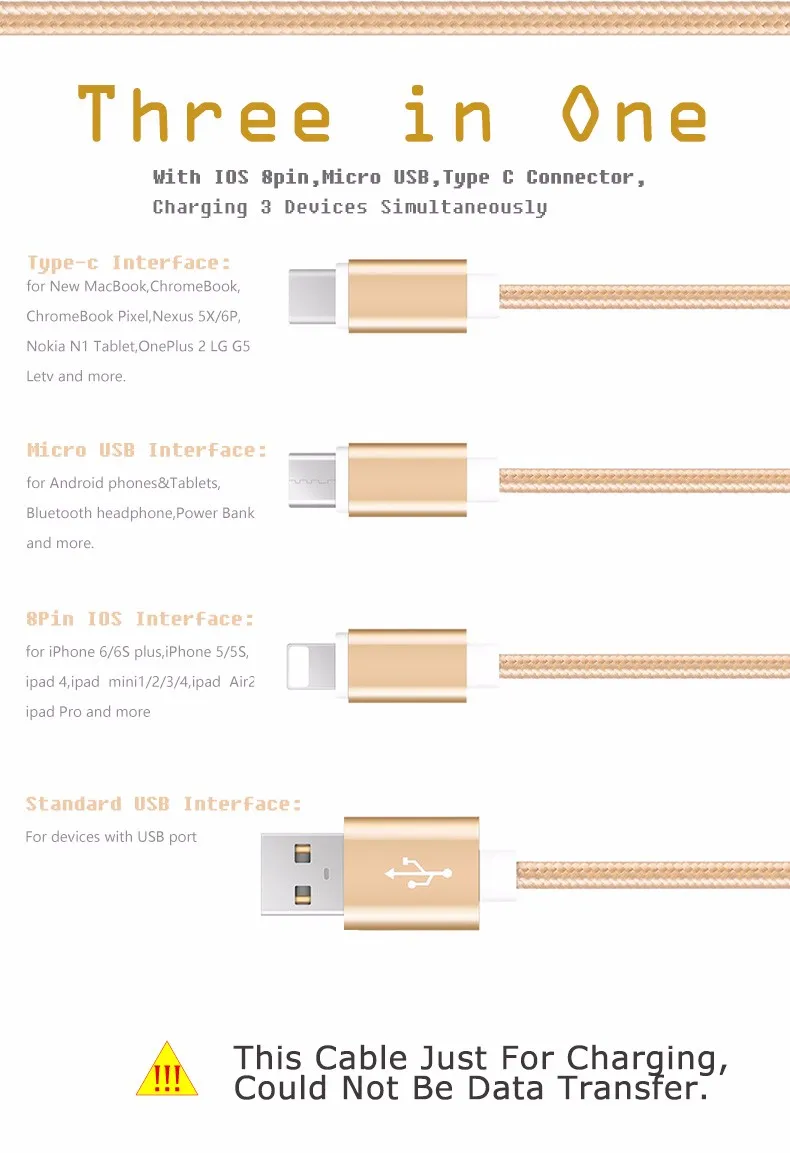 Three in One

With IOS 8pin,Micro USB,Type C Connector,
Charging 3 Devices Simultaneously

Type-c Interface:
for New MacBook,ChromeBook, ChromeBook Pixel,Nexus 5X/6P, Nokia N1 Tablet,OnePlus 2 LG G5 Letv and more.

Micro USB Interface:
for Android phones&Tablets, Bluetooth headphone,Power Bank and more.

8Pin IOS Interface:
for iPhone 6/6S plus,iPhone 5/5S, ipad 4,ipad mini1/2/3/4,ipad Air2 ipad Pro and more

Standard USB Interface:
For devices with USB port

!!!

This Cable Just For Charging,
Could Not Be Data Transfer.