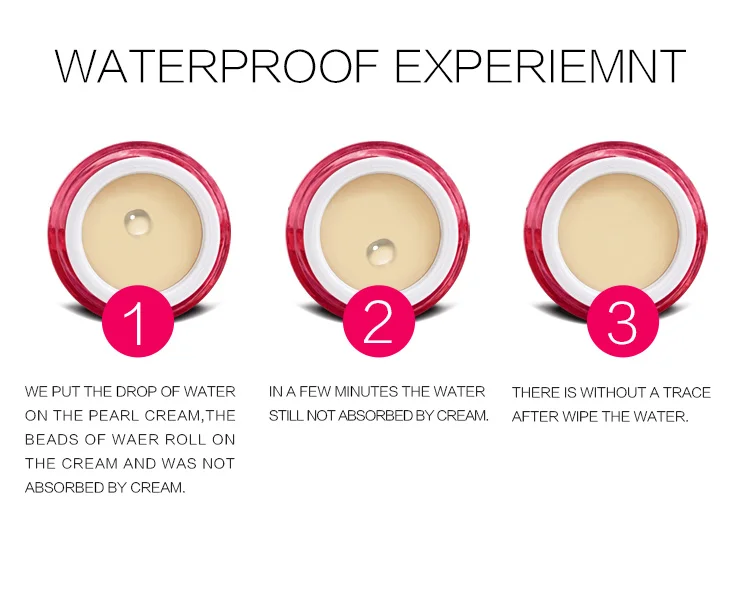 WATERPROOF EXPERIEMNT

1

WE PUT THE DROP OF WATER ON THE PEARL CREAM,THE BEADS OF WAER ROLL ON THE CREAM AND WAS NOT ABSORBED BY CREAM.

2

IN A FEW MINUTES THE WATER STILL NOT ABSORBED BY CREAM.

3

THERE IS WITHOUT A TRACE AFTER WIPE THE WATER.