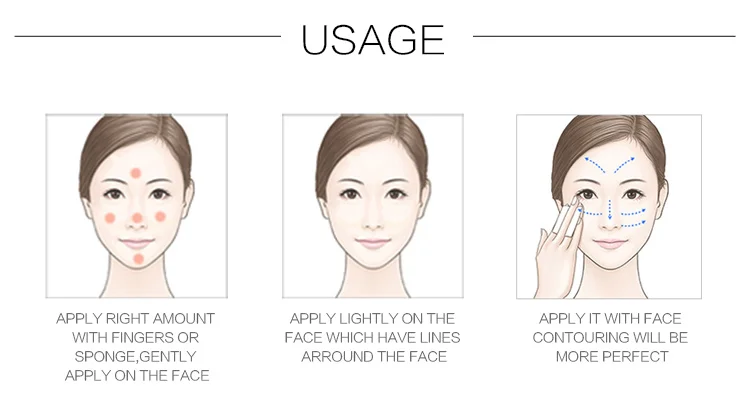 USAGE

APPLY RIGHT AMOUNT WITH FINGERS OR SPONGE,GENTLY APPLY ON THE FACE

APPLY LIGHTLY ON THE FACE WHICH HAVE LINES ARROUND THE FACE

APPLY IT WITH FACE CONTOURING WILL BE MORE PERFECT