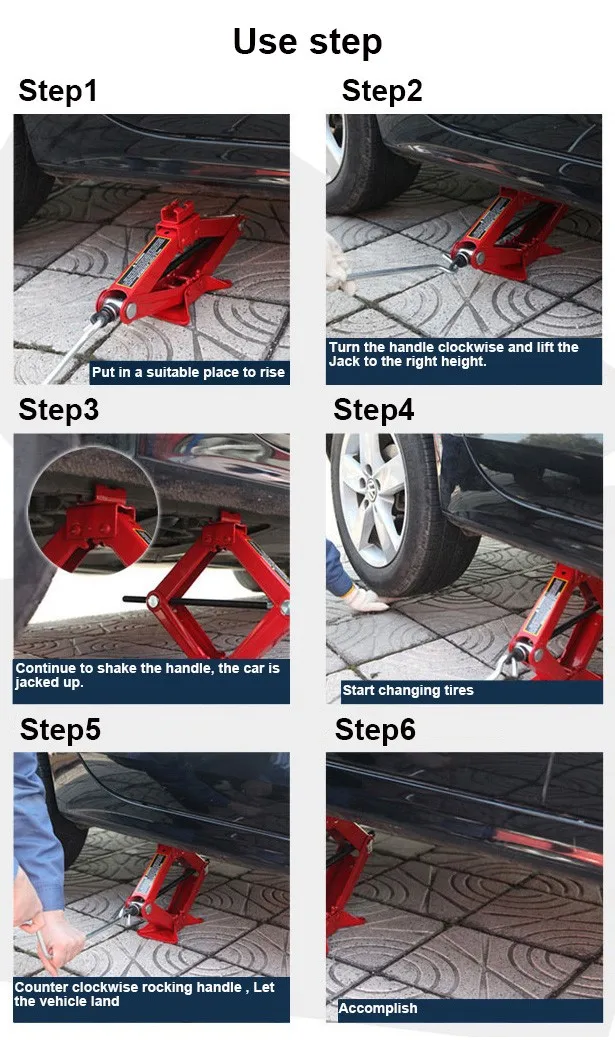 Use step

Step1

Put in a suitable place to rise

Step2

Turn the handle clockwise and lift the Jack to the right height.

Step3

Continue to shake the handle, the car is jacked up.

Step4

Start changing tires

Step5

Counter clockwise rocking handle , Let the vehicle land

Step6

Accomplish