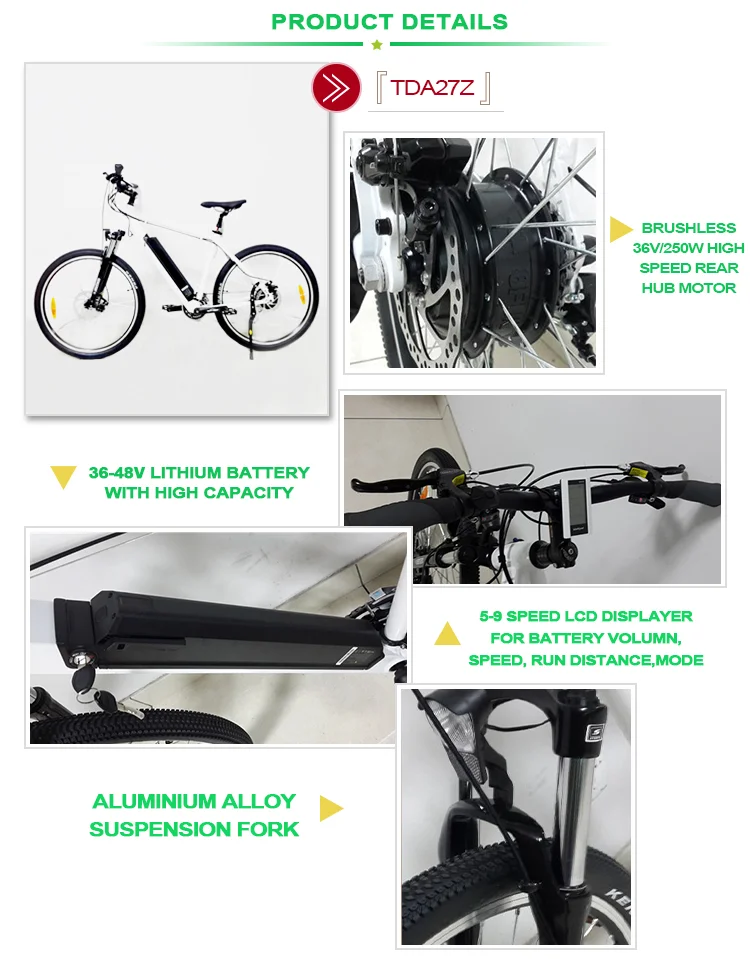 PRODUCT DETAILS

『TDA27Z』

BRUSHLESS 36V/250W HIGH SPEED REAR HUB MOTOR

36-48V LITHIUM BATTERY WITH HIGH CAPACITY

5-9 SPEED LCD DISPLAYER FOR BATTERY VOLUMN, SPEED, RUN DISTANCE,MODE

ALUMINIUM ALLOY SUSPENSION FORK