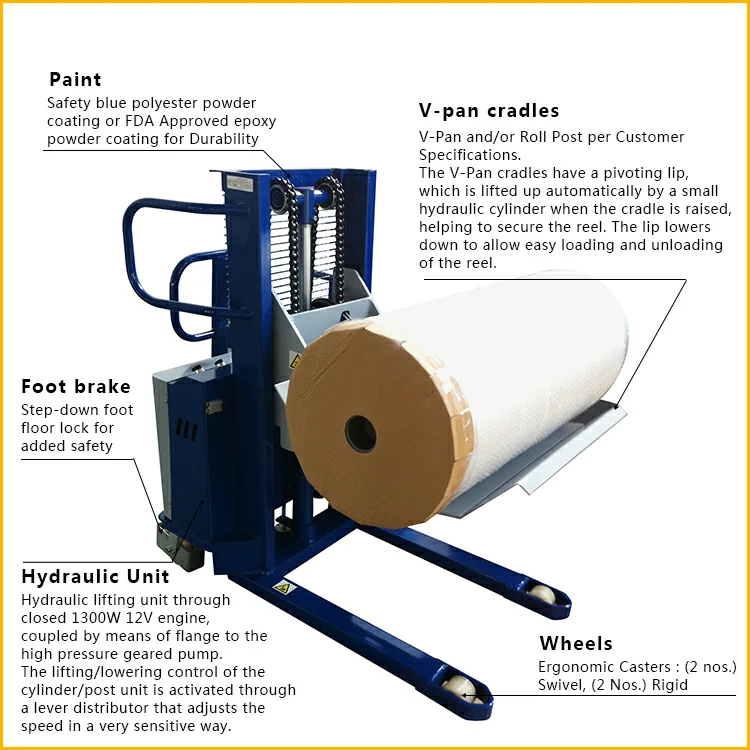 Paint
Safety blue polyester powder coating or FDA Approved epoxy powder coating for Durability

V-pan cradles
V-Pan and/or Roll Post per Customer Specifications.
The V-Pan cradles have a pivoting lip, which is lifted up automatically by a small hydraulic cylinder when the cradle is raised, helping to secure the reel. The lip lowers down to allow easy loading and unloading of the reel.

Foot brake
Step-down foot floor lock for added safety

Hydraulic Unit
Hydraulic lifting unit through closed 1300W 12V engine, coupled by means of flange to the high pressure geared pump.
The lifting/lowering control of the cylinder/post unit is activated through a lever distributor that adjusts the speed in a very sensitive way.

Wheels
Ergonomic Casters : (2 nos.) Swivel, (2 Nos.) Rigid