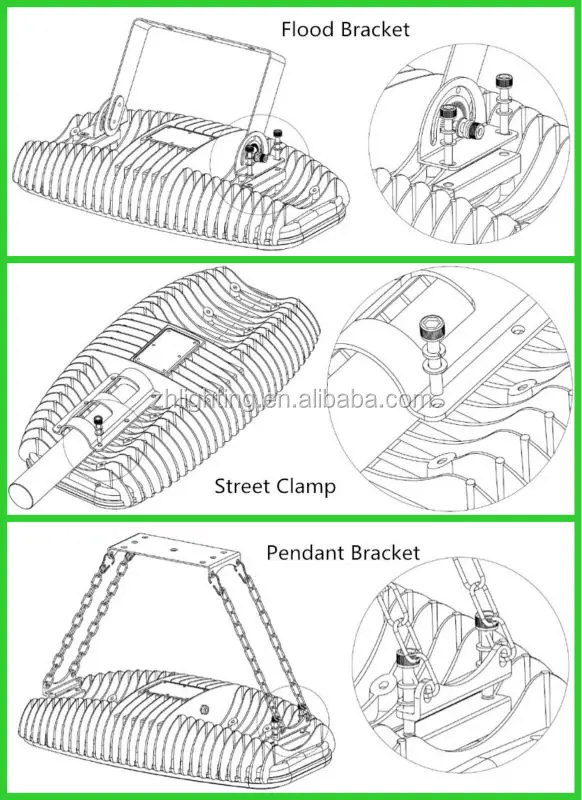 Flood Bracket

zhlighting.en.alibaba.com

Street Clamp

Pendant Bracket